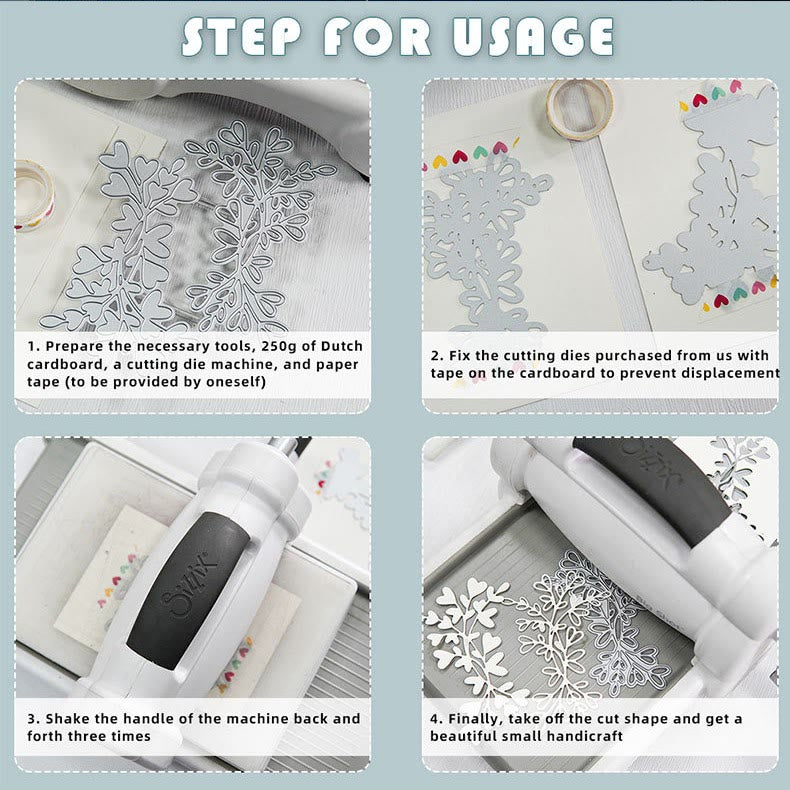 STEP FOR USAGE

1. Prepare the necessary tools, 250g of Dutch cardboard, a cutting die machine, and paper tape (to be provided by oneself)

2. Fix the cutting dies purchased from us with tape on the cardboard to prevent displacement

Sizzix

3. Shake the handle of the machine back and forth three times

Sizzix

4. Finally, take off the cut shape and get a beautiful small handicraft