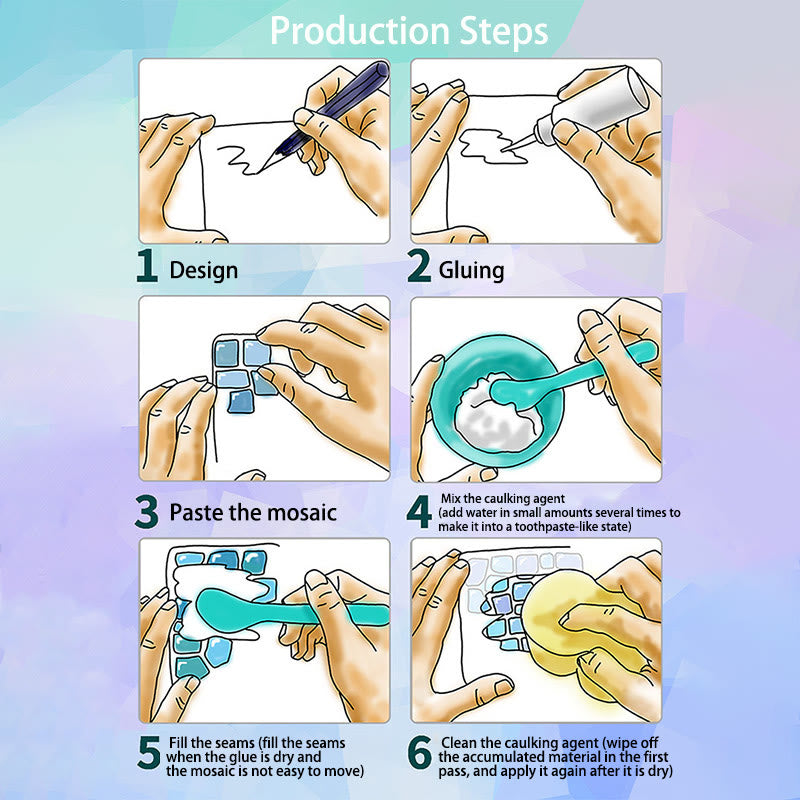 Production Steps

1 Design

2 Gluing

3 Paste the mosaic

4 Mix the caulking agent (add water in small amounts several times to make it into a toothpaste-like state)

5 Fill the seams (fill the seams when the glue is dry and the mosaic is not easy to move)

6 Clean the caulking agent (wipe off the accumulated material in the first pass, and apply it again after it is dry)